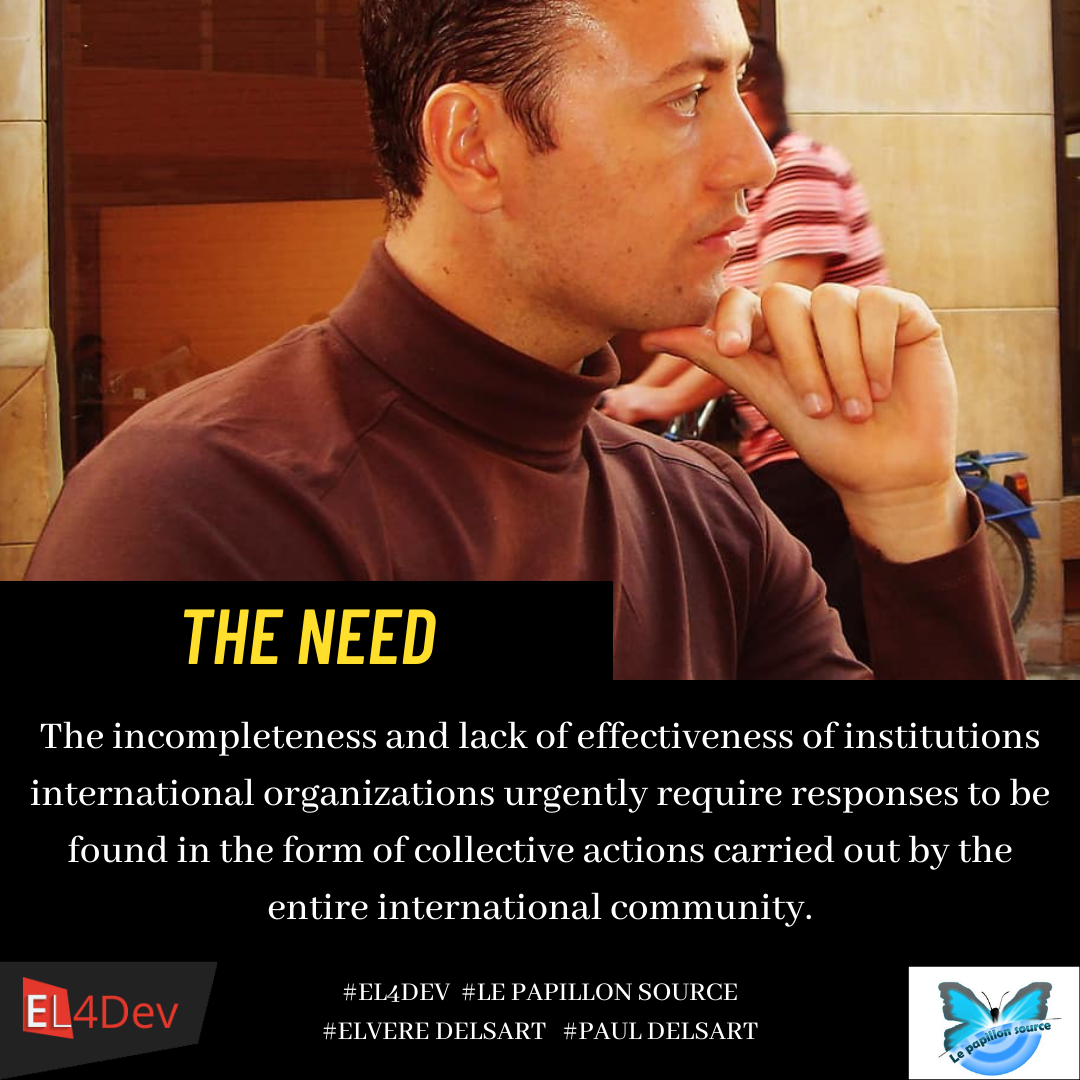 THE NEED

The incompleteness and lack of effectiveness of institutions international organizations urgently require responses to be found in the form of collective actions carried out by the entire international community.

EL4Dev

#EL4DEV #LE PAPILLON SOURCE
#ELVERE DELSART #PAUL DELSART

Le papillon source