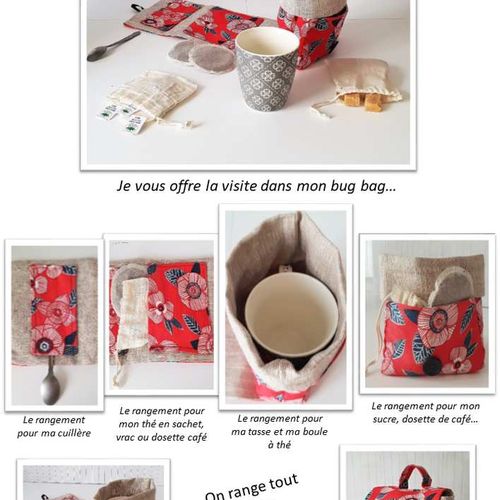 Je vous offre la visite dans mon bug bag...

Le rangement pour ma cuillère

Le rangement pour mon thé en sachet, vrac ou dosette café

Le rangement pour ma tasse et ma boule à thé

Le rangement pour mon sucre, dosette de café...

On range tout