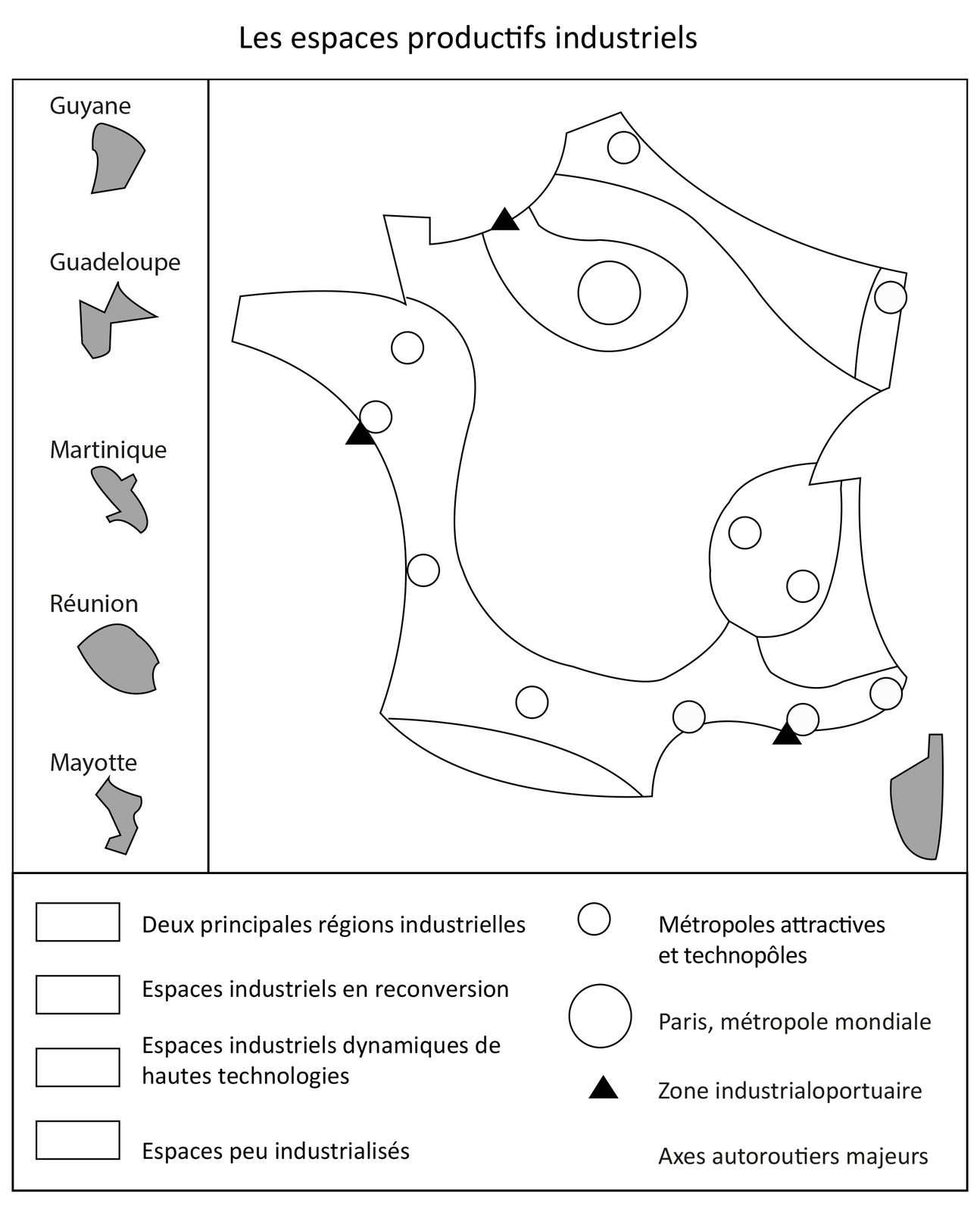 Les espaces productifs industriels

Guyane

Guadeloupe

Martinique

Réunion

Mayotte

Deux principales régions industrielles

Espaces industriels en reconversion

Espaces industriels dynamiques de hautes technologies

Espaces peu industrialisés

Métropoles attractives et technopôles

Paris, métropole mondiale

Zone industrialoportuaire

Axes autoroutiers majeurs